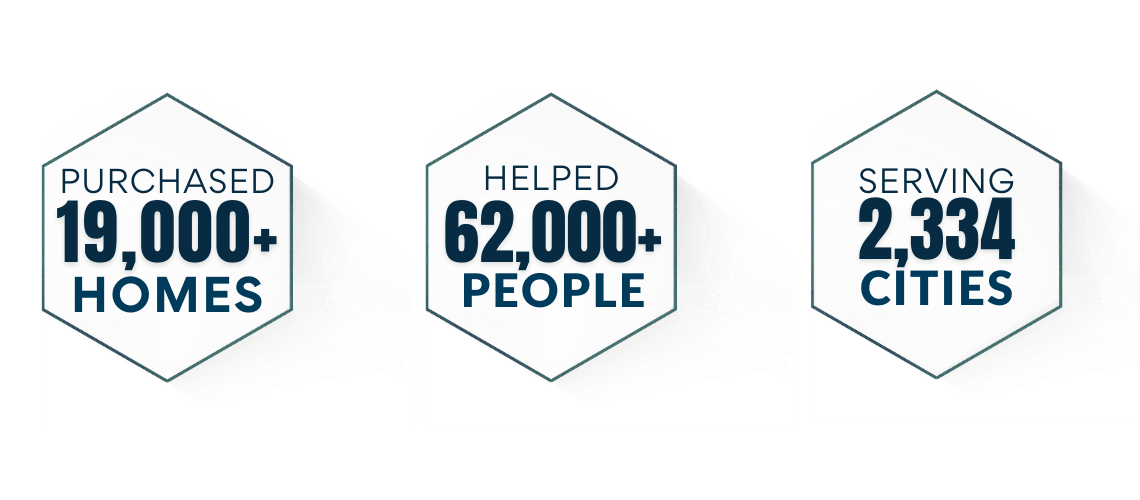 PURCHASED
19,000+
HOMES

HELPED
62,000+
PEOPLE

SERVING
2,334
CITIES